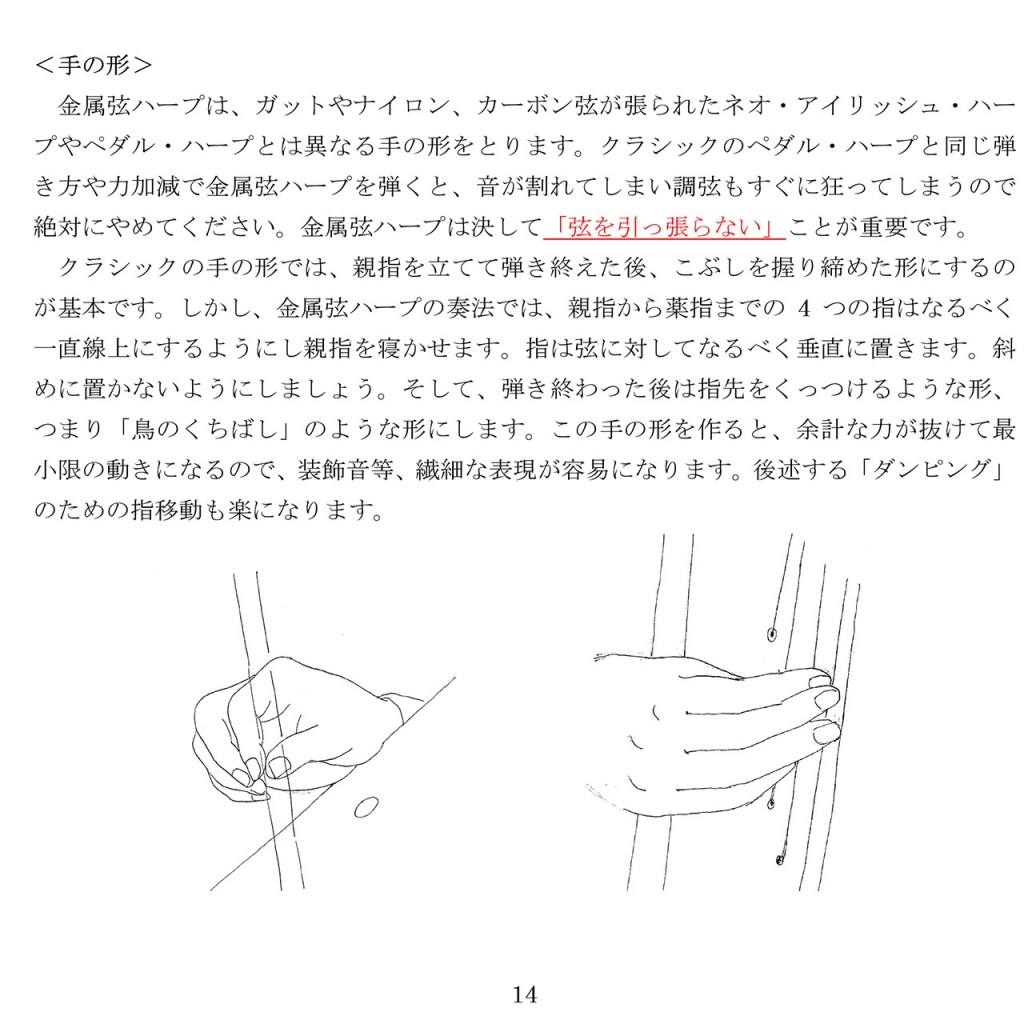 ＜手の形＞

金属弦ハープは、ガットやナイロン、カーボン弦が張られたネオ・アイリッシュ・ハープやペダル・ハープとは異なる手の形をとります。クラシックのペダル・ハープと同じ弾き方や力加減で金属弦ハープを弾くと、音が割れてしまい調弦もすぐに狂ってしまうので絶対にやめてください。金属弦ハープは決して「弦を引っ張らない」ことが重要です。

クラシックの手の形では、親指を立てて弾き終えた後、こぶしを握り締めた形にするのが基本です。しかし、金属弦ハープの奏法では、親指から薬指までの 4 つの指はなるべく一直線上にするようにし親指を寝かせます。指は弦に対してなるべく垂直に置きます。斜めに置かないようにしましょう。そして、弾き終わった後は指先をくっつけるような形、つまり「鳥のくちばし」のような形にします。この手の形を作ると、余計な力が抜けて最小限の動きになるので、装飾音等、繊細な表現が容易になります。後述する「ダンピング」のための指移動も楽になります。

14